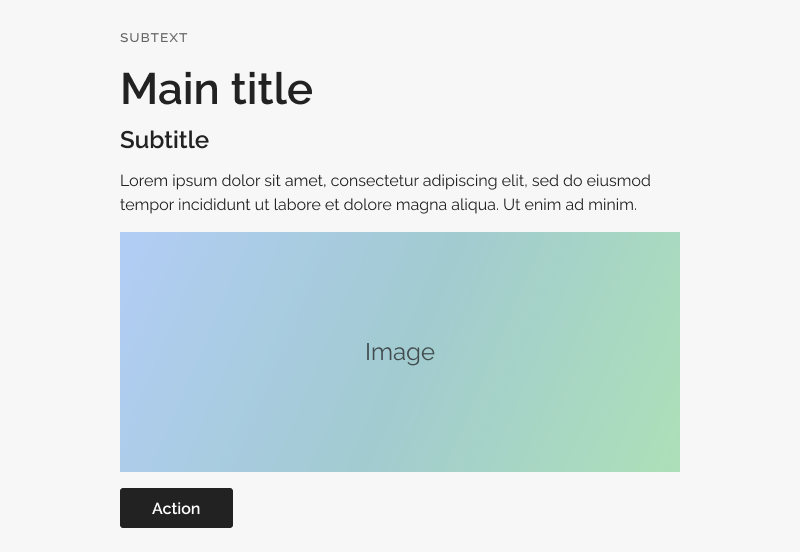 SUBTEXT

Main title

Subtitle

Lorem ipsum dolor sit amet, consectetur adipiscing elit, sed do eiusmod tempor incididunt ut labore et dolore magna aliqua. Ut enim ad minim.

Image

Action